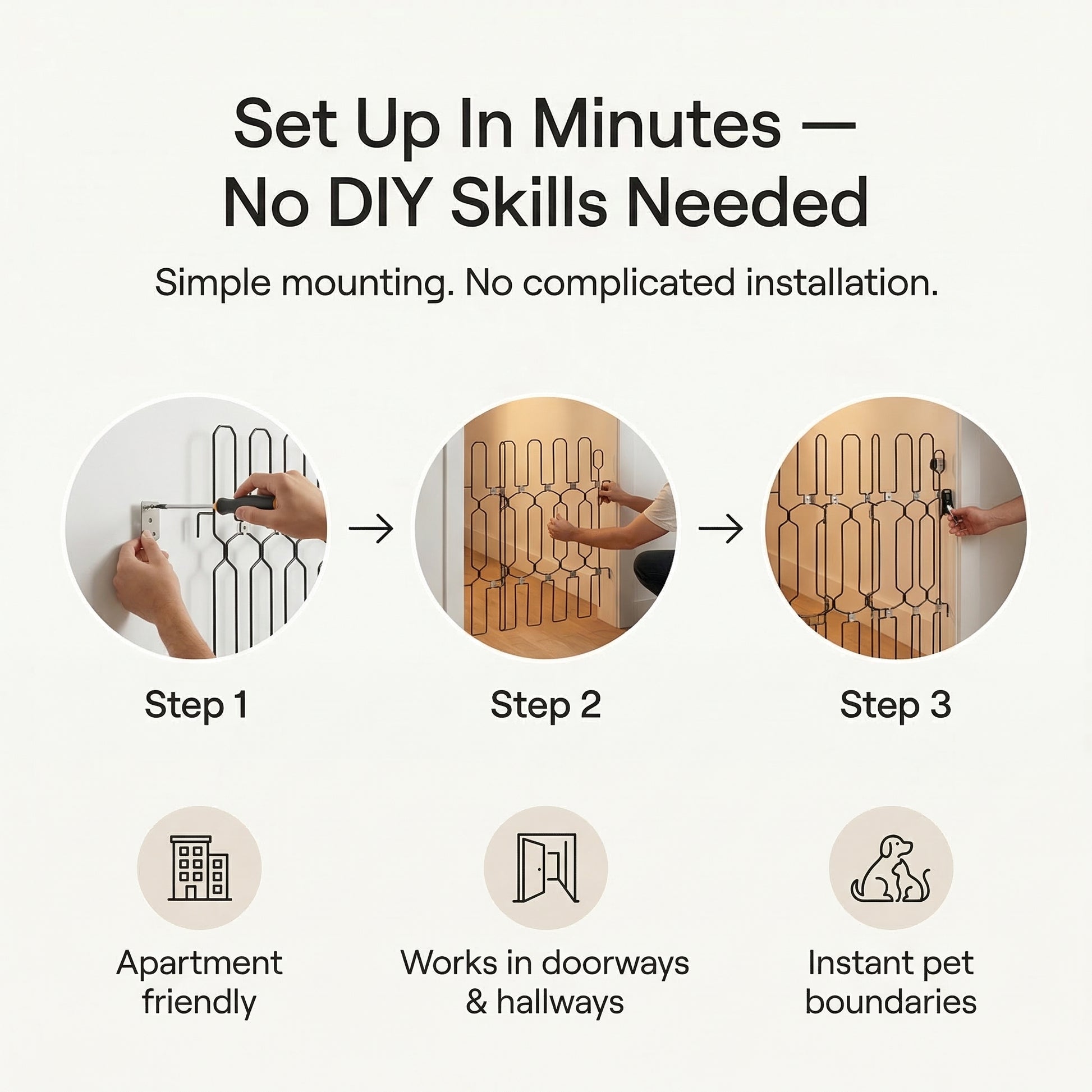 Set Up In Minutes — No DIY Skills Needed

Simple mounting. No complicated installation.

Step 1

Step 2

Step 3

Apartment friendly

Works in doorways & hallways

Instant pet boundaries