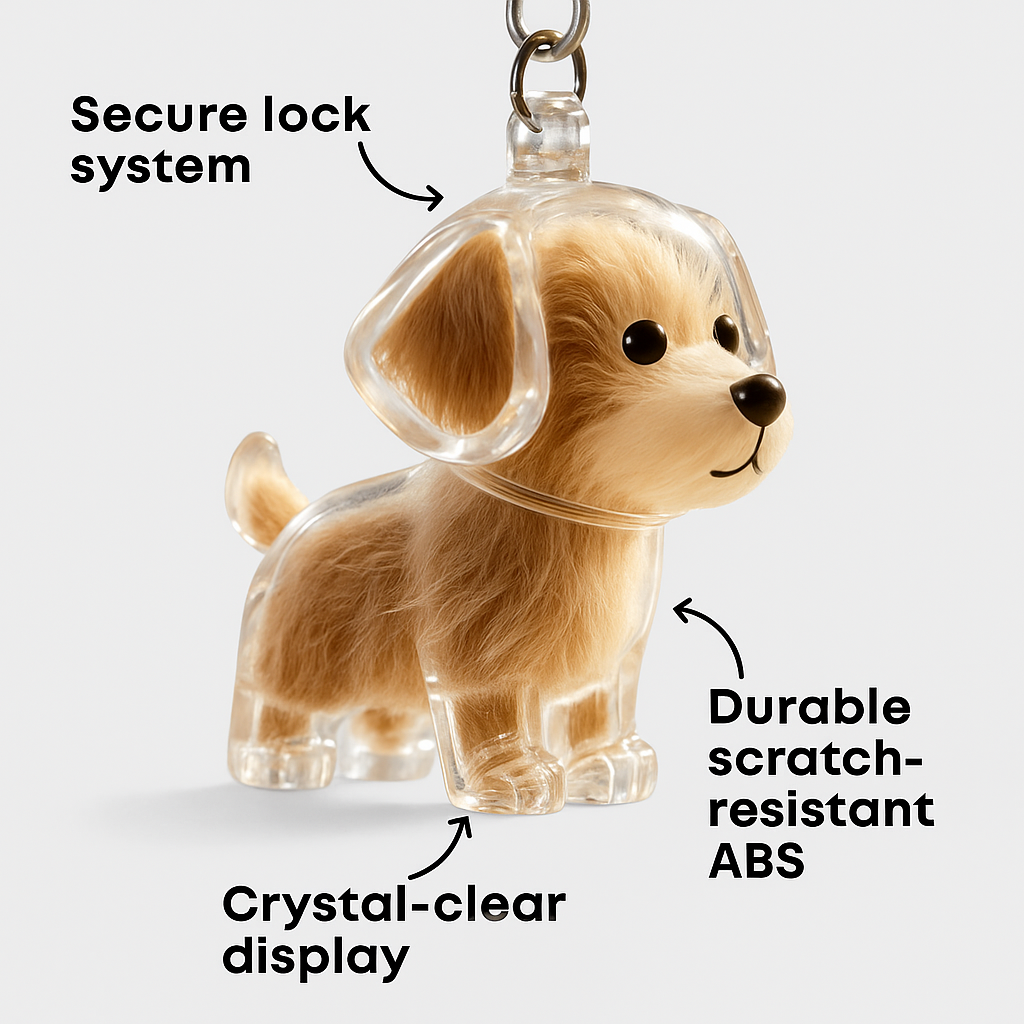 Secure lock system

Durable scratch-resistant ABS

Crystal-clear display